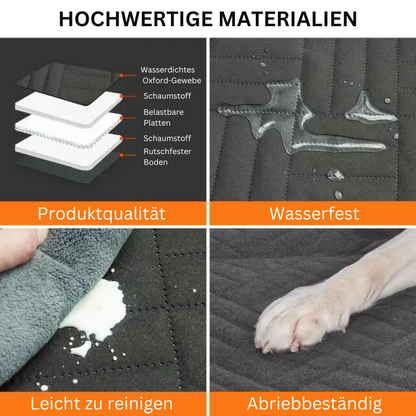 HOCHWERTIGE MATERIALIEN

Wasserdichtes Oxford-Gewebe

Schaumstoff

Belastbare Platten

Schaumstoff

Rutschfester Boden

Produktqualität

Wasserfest

Leicht zu reinigen

Abriebbeständig