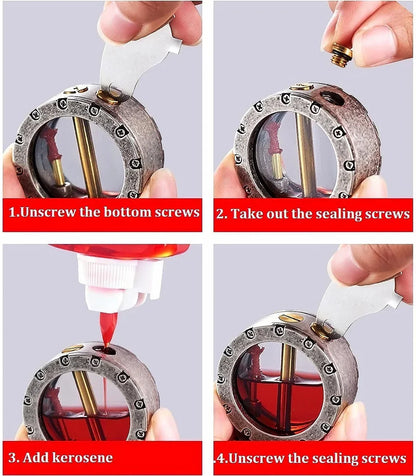 1.Unscrew the bottom screws

2. Take out the sealing screws

3. Add kerosene

.4.Unscrew the sealing screws