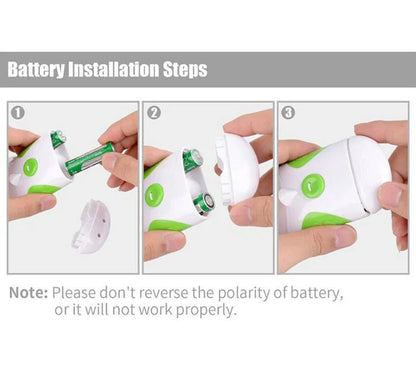 Battery Installation Steps

1

2

3

Note: Please don't reverse the polarity of battery, or it will not work properly.