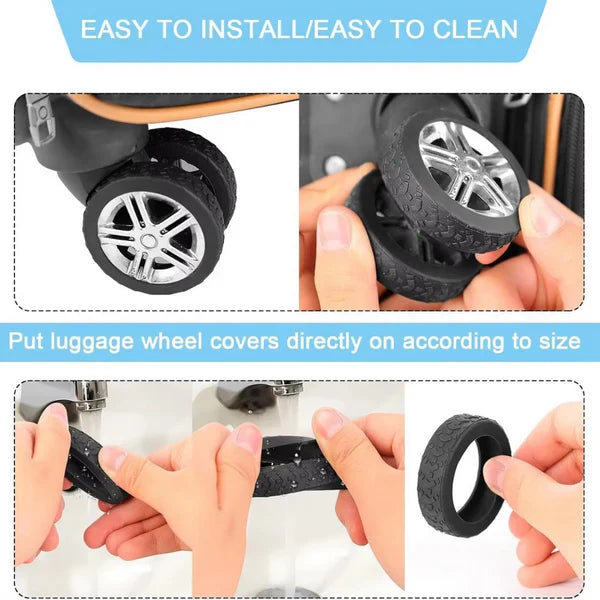 EASY TO INSTALL/EASY TO CLEAN

Put luggage wheel covers directly on according to size