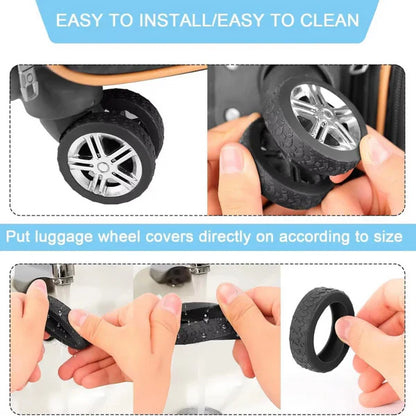 EASY TO INSTALL/EASY TO CLEAN

Put luggage wheel covers directly on according to size